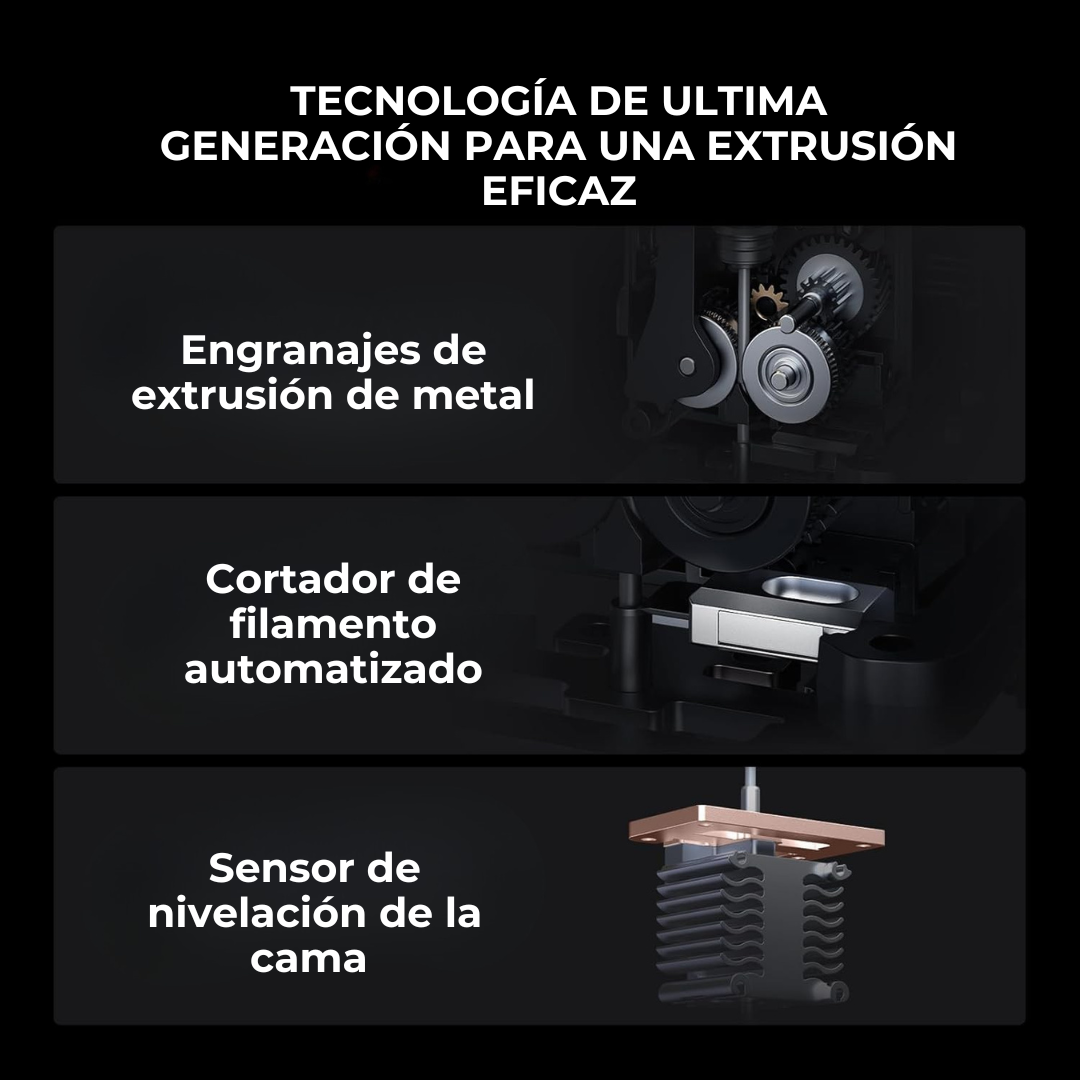 TECNOLOGÍA DE ULTIMA GENERACIÓN PARA UNA EXTRUSIÓN EFICAZ

Engranajes de extrusión de metal

Cortador de filamento automatizado

Sensor de nivelación de la cama